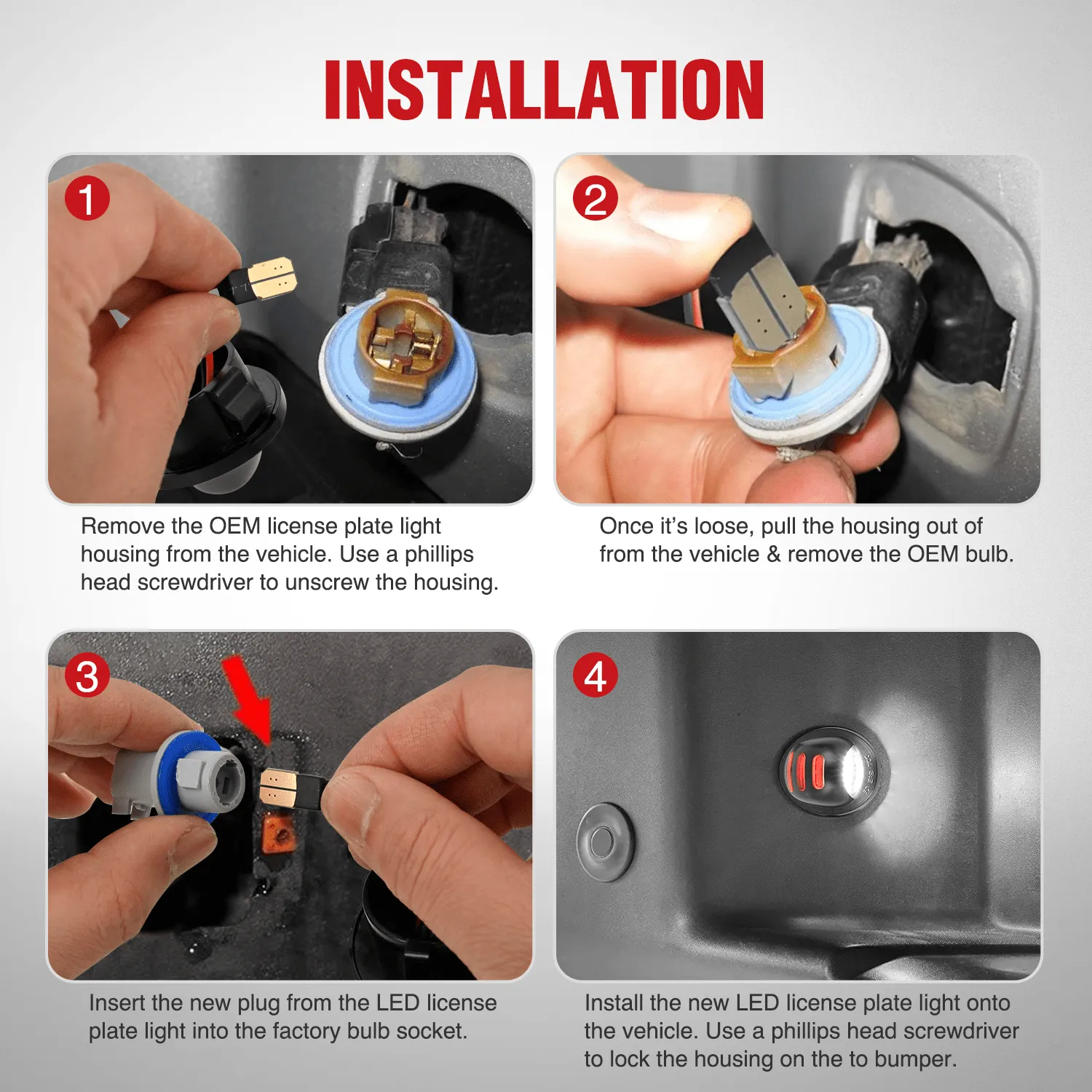 INSTALLATION

1

Remove the OEM license plate light housing from the vehicle. Use a phillips head screwdriver to unscrew the housing.

2

Once it's loose, pull the housing out of from the vehicle & remove the OEM bulb.

3

Insert the new plug from the LED license plate light into the factory bulb socket.

4

Install the new LED license plate light onto the vehicle. Use a phillips head screwdriver to lock the housing on the to bumper.